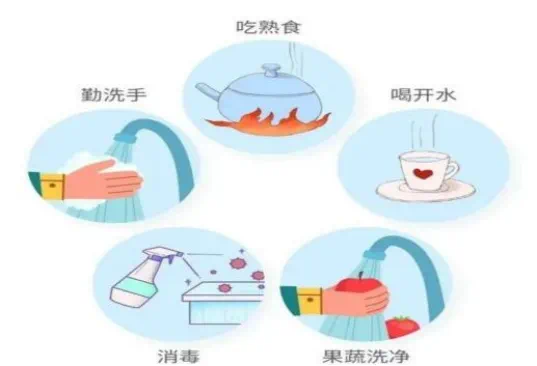 吃熟食

勤洗手

喝开水

消毒

果蔬洗净